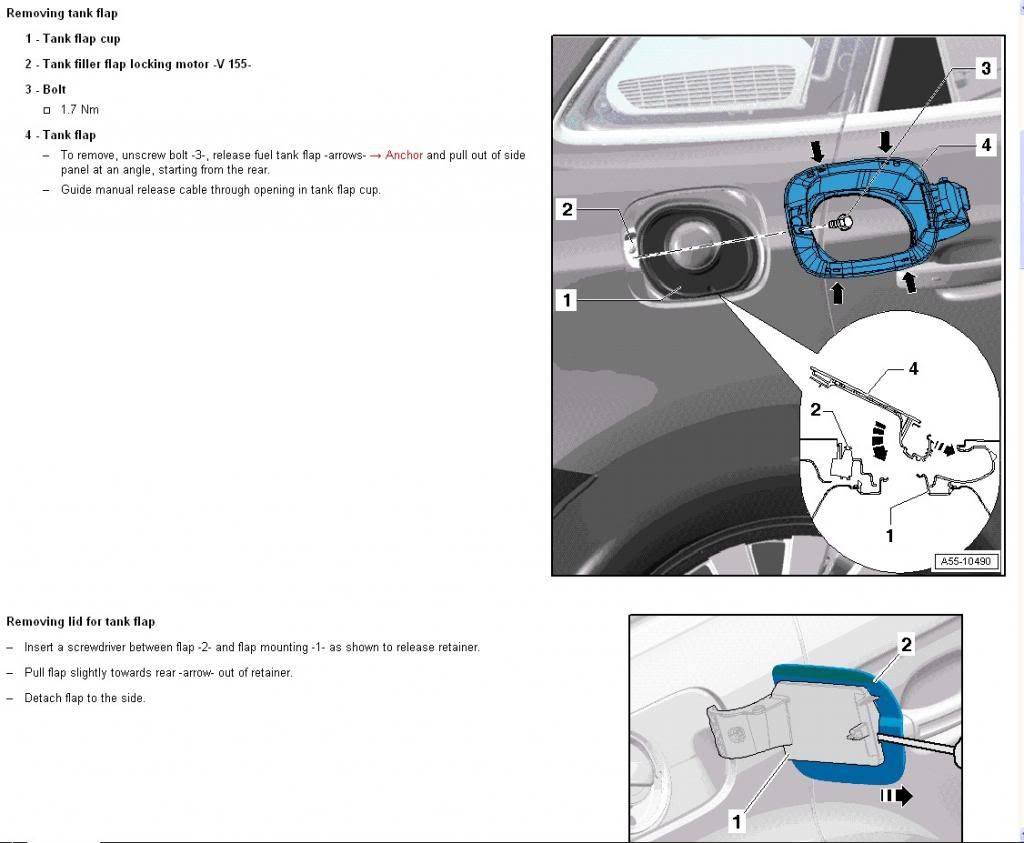 Removing tank flap

1 - Tank flap cup

2 - Tank filler flap locking motor -V 155-

3 - Bolt

□ 1.7 Nm

4 - Tank flap

– To remove, unscrew bolt -3-, release fuel tank flap -arrows- → Anchor and pull out of side panel at an angle, starting from the rear.

– Guide manual release cable through opening in tank flap cup.

3
4
2
1
4
2
1
A55-10490

Removing lid for tank flap

– Insert a screwdriver between flap -2- and flap mounting -1- as shown to release retainer.

– Pull flap slightly towards rear -arrow- out of retainer.

– Detach flap to the side.

2
1